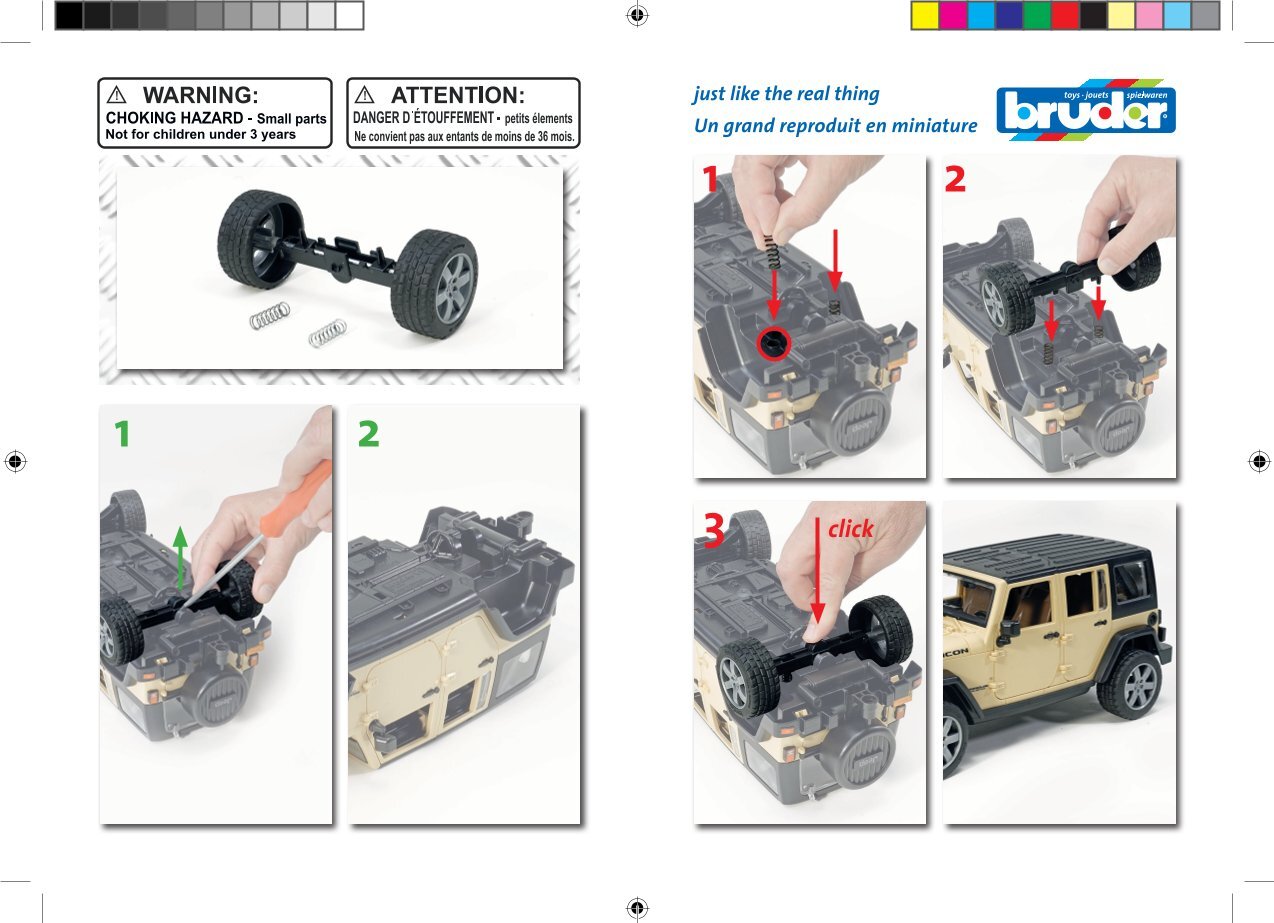 ⚠ WARNING:
CHOKING HAZARD - Small parts
Not for children under 3 years

⚠ ATTENTION:
DANGER D´ÉTOUFFEMENT - petits élements
Ne convient pas aux entants de moins de 36 mois.

1

2

just like the real thing
Un grand reproduit en miniature

toys · jouets · spielwaren
bruder

1

2

3
click

ICON