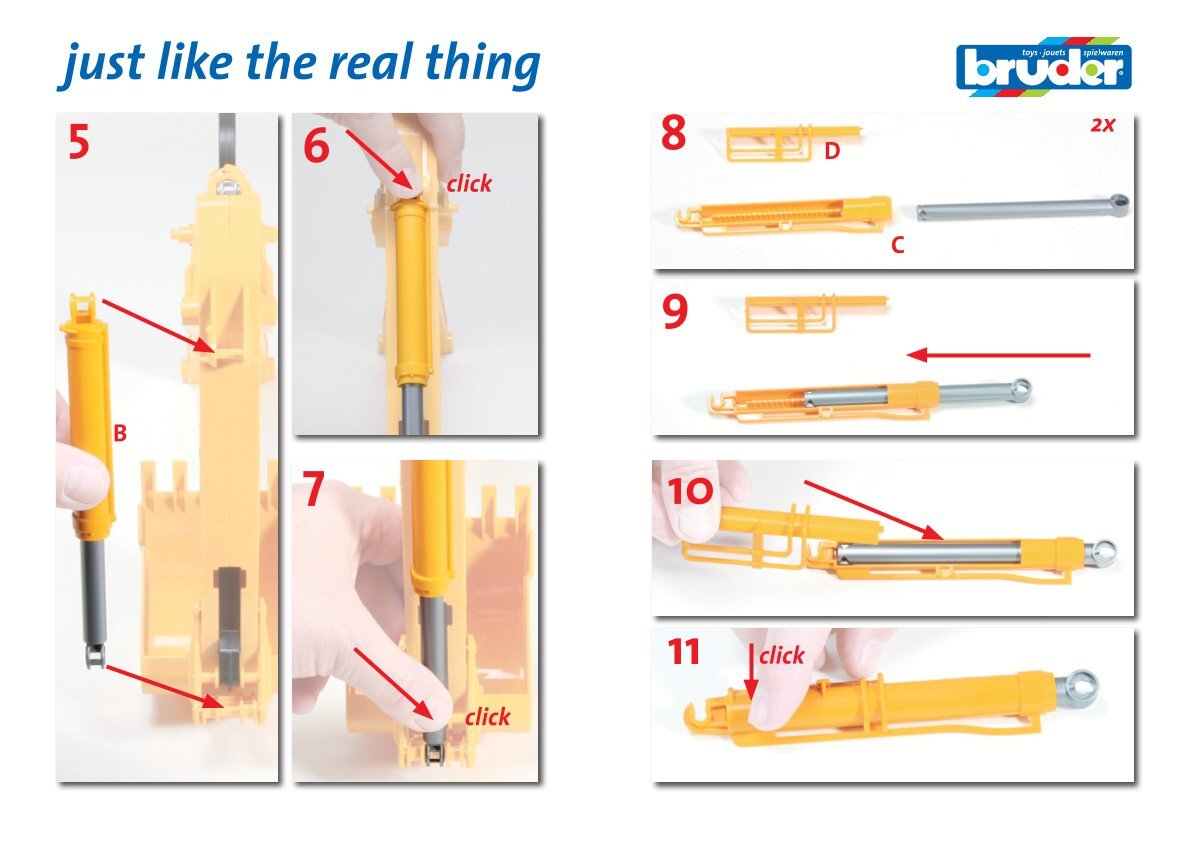 just like the real thing

toys · jouets · spielwaren
bruder

5

B

6

click

7

click

8

2x

D

C

9

10

11

click