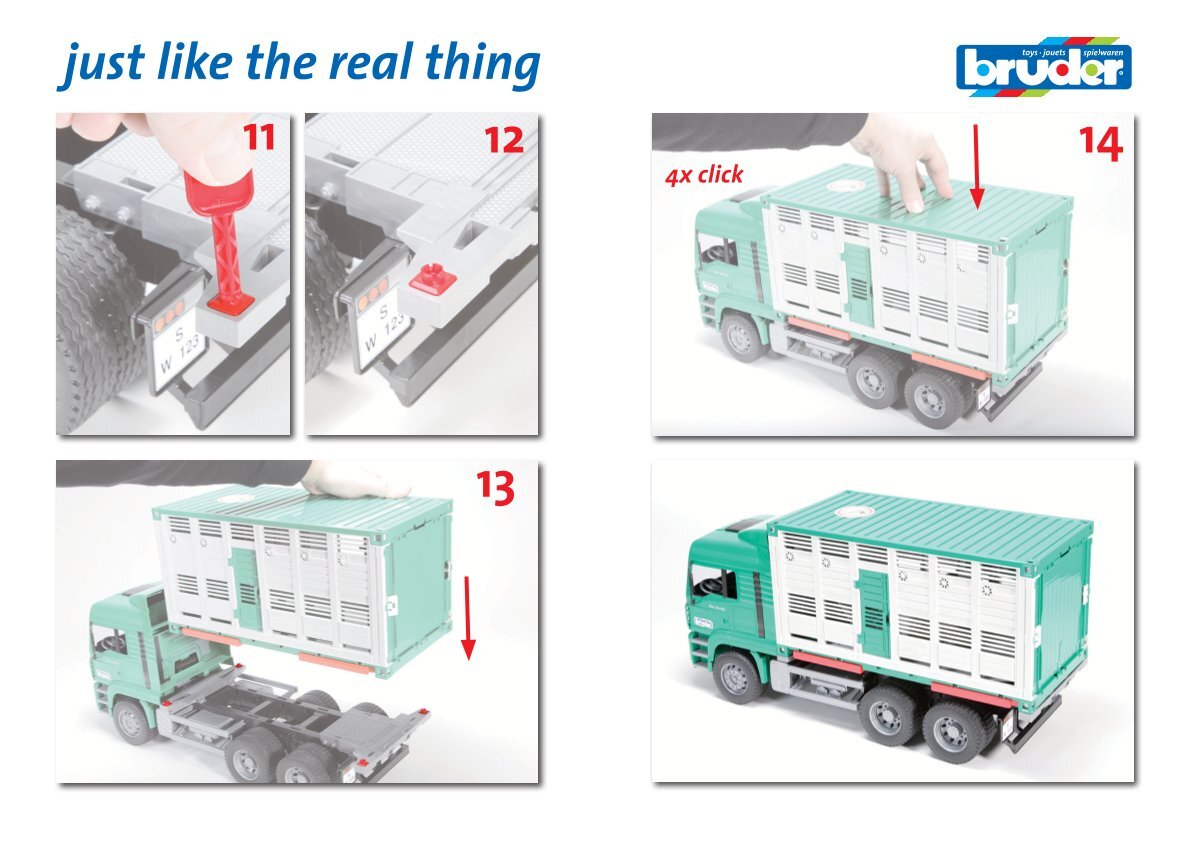 just like the real thing

toys · jouets · spielwaren
bruder

11

S
W 123

12

S
W 123

14

4x click

13