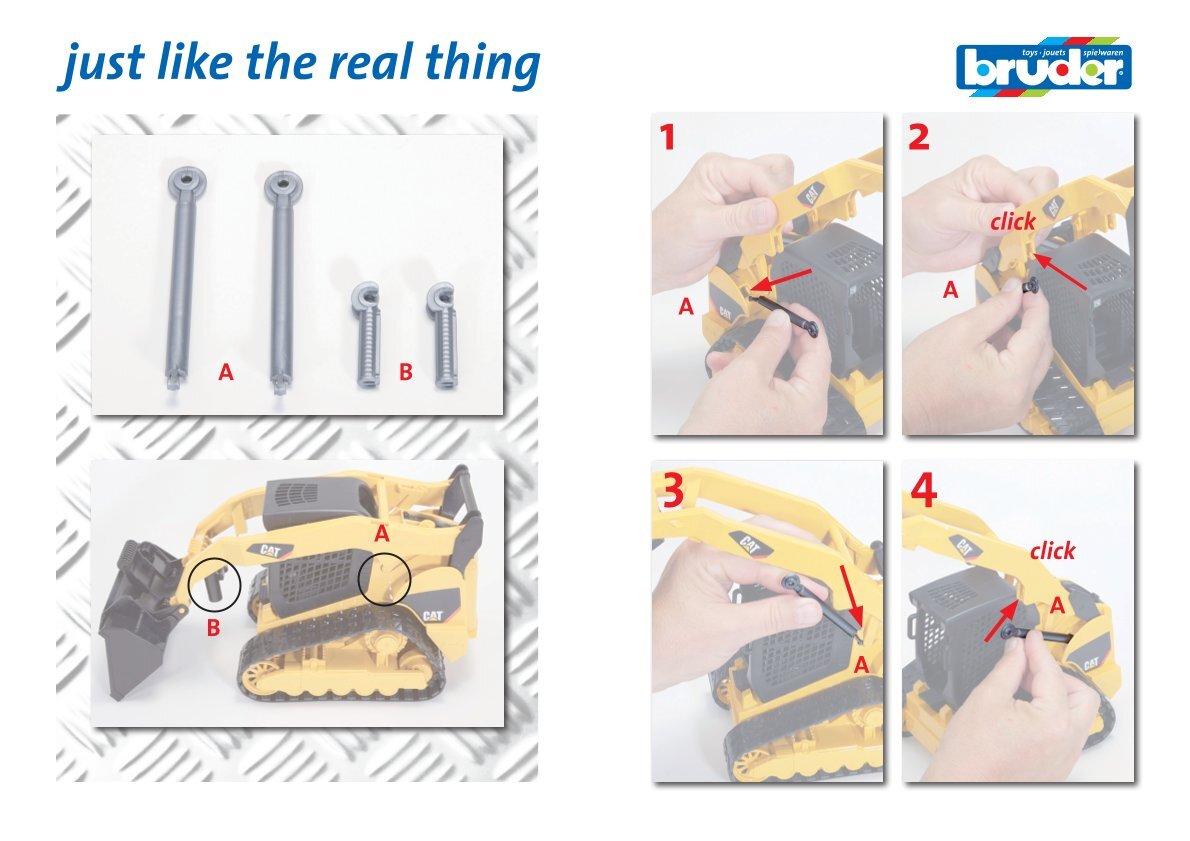 just like the real thing

toys · jouets · spielwaren
bruder

A
B

CAT
A
B
CAT

1
CAT
A
CAT

2
click
A

3
CAT
A

4
CAT
click
A
CAT