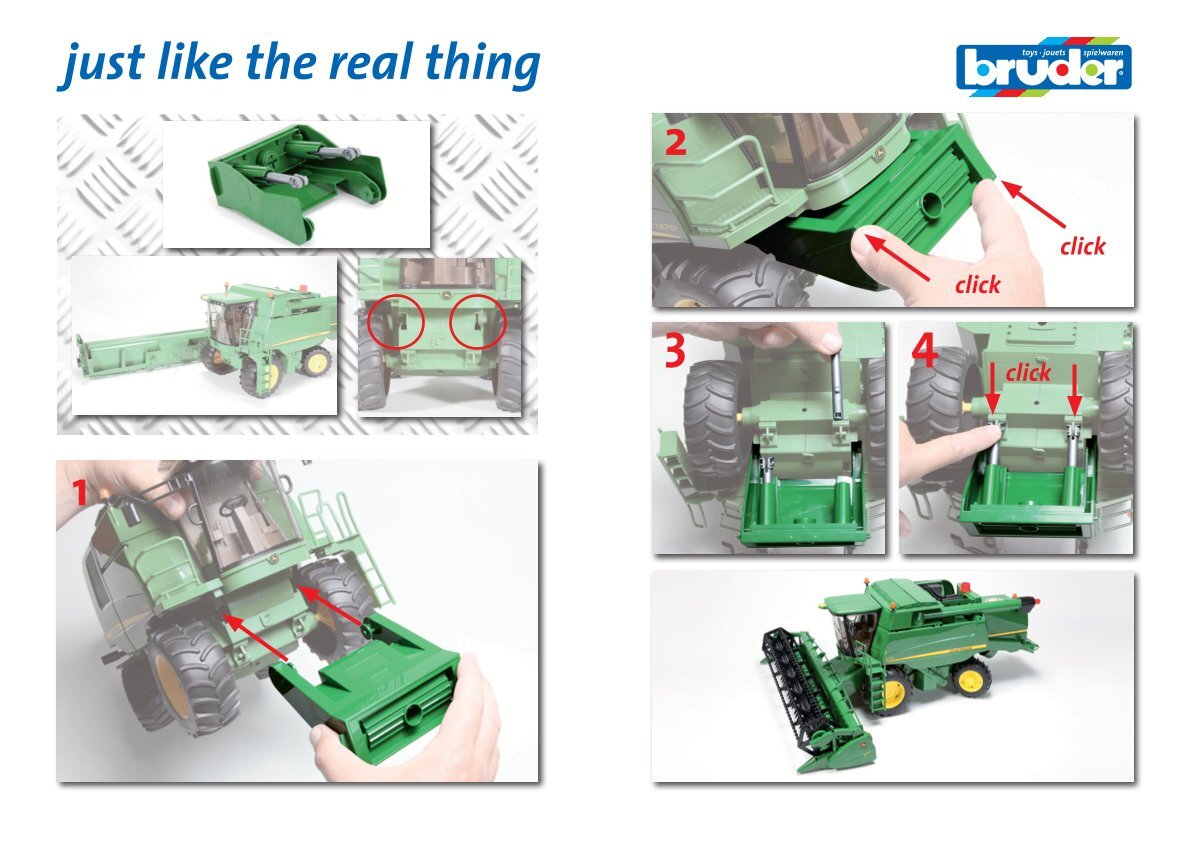 just like the real thing

toys · jouets · spielwaren
bruder

1

2

click

click

3

4

click